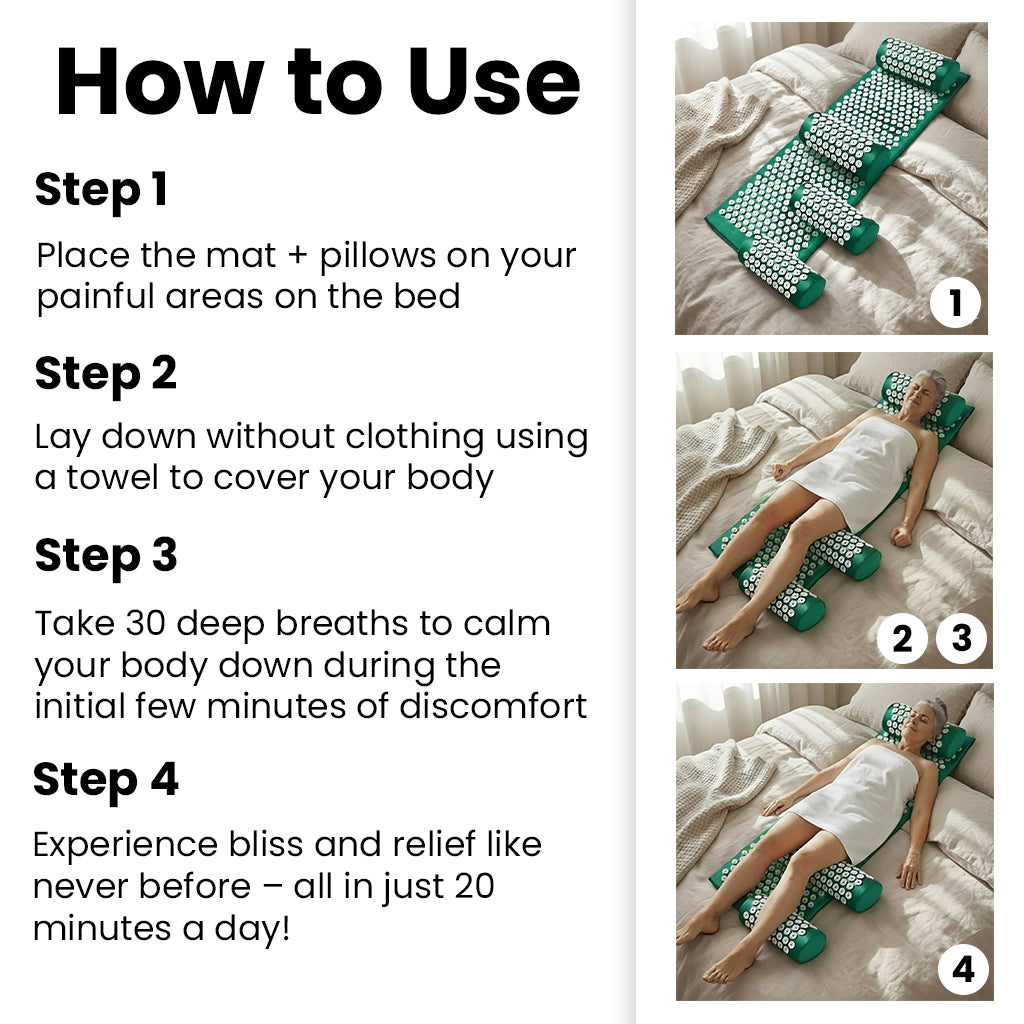 How to Use

Step 1

Place the mat + pillows on your painful areas on the bed

Step 2

Lay down without clothing using a towel to cover your body

Step 3

Take 30 deep breaths to calm your body down during the initial few minutes of discomfort

Step 4

Experience bliss and relief like never before – all in just 20 minutes a day!

1

2 3

4